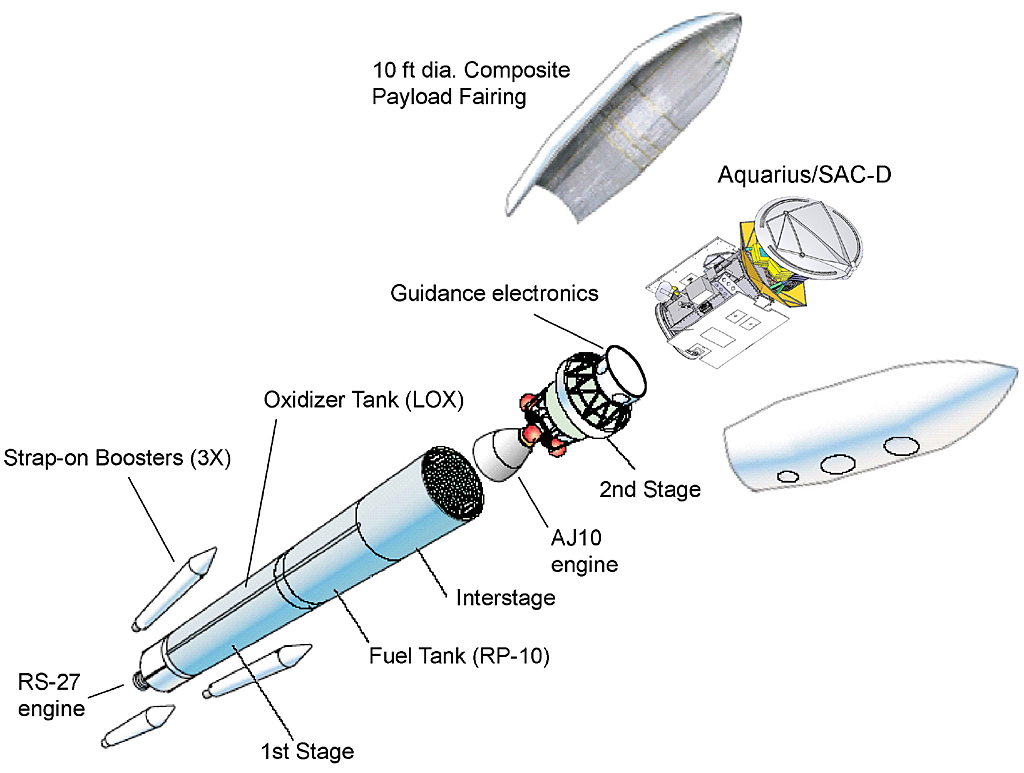 10 ft dia. Composite Payload Fairing

Aquarius/SAC-D

Guidance electronics

Oxidizer Tank (LOX)

Strap-on Boosters (3X)

2nd Stage

AJ10 engine

Interstage

Fuel Tank (RP-10)

RS-27 engine

1st Stage